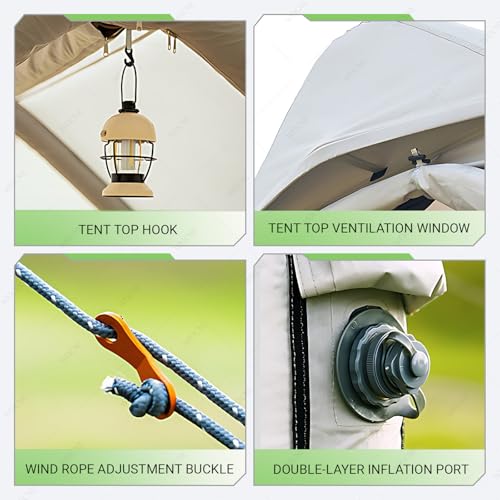 TENT TOP HOOK

TENT TOP VENTILATION WINDOW

WIND ROPE ADJUSTMENT BUCKLE

DOUBLE-LAYER INFLATION PORT