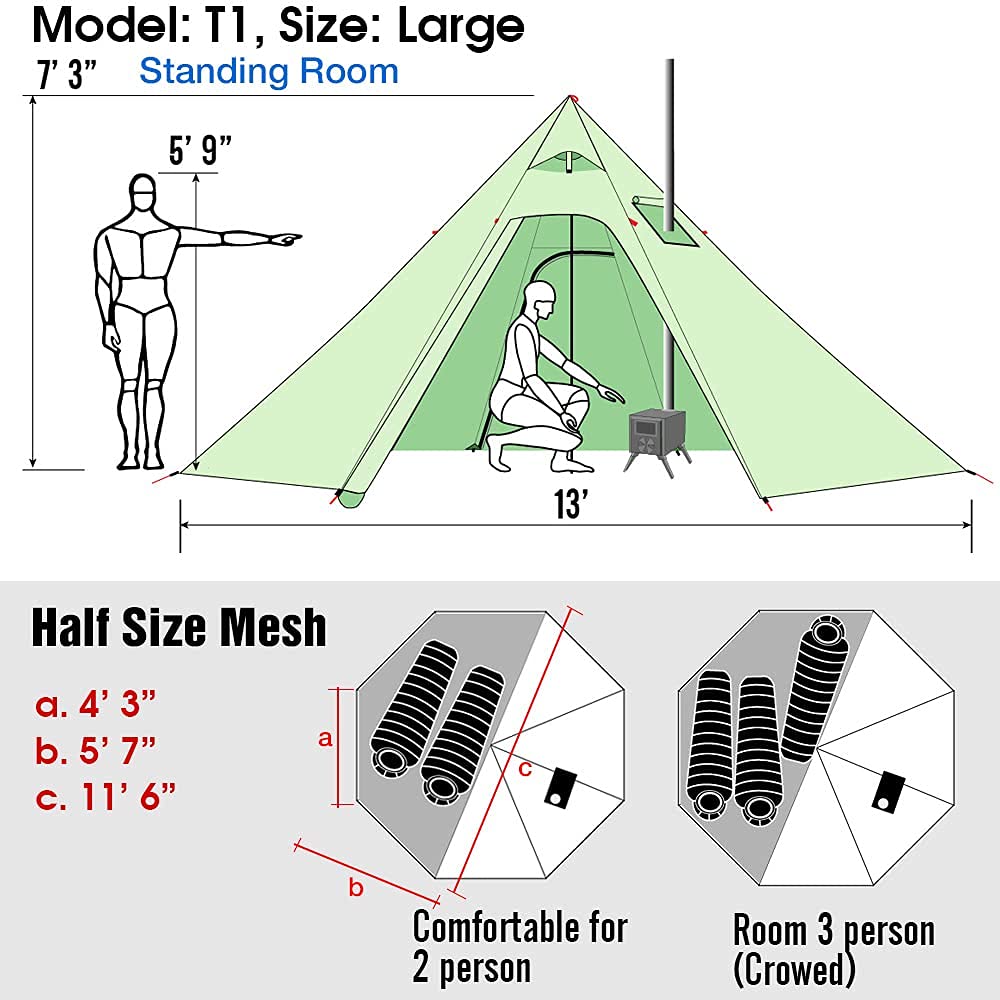 Model: T1, Size: Large

7' 3"

Standing Room

5' 9"

13'

Half Size Mesh

a. 4' 3"
b. 5' 7"
c. 11' 6"

a

b

c

Comfortable for 2 person

Room 3 person (Crowed)