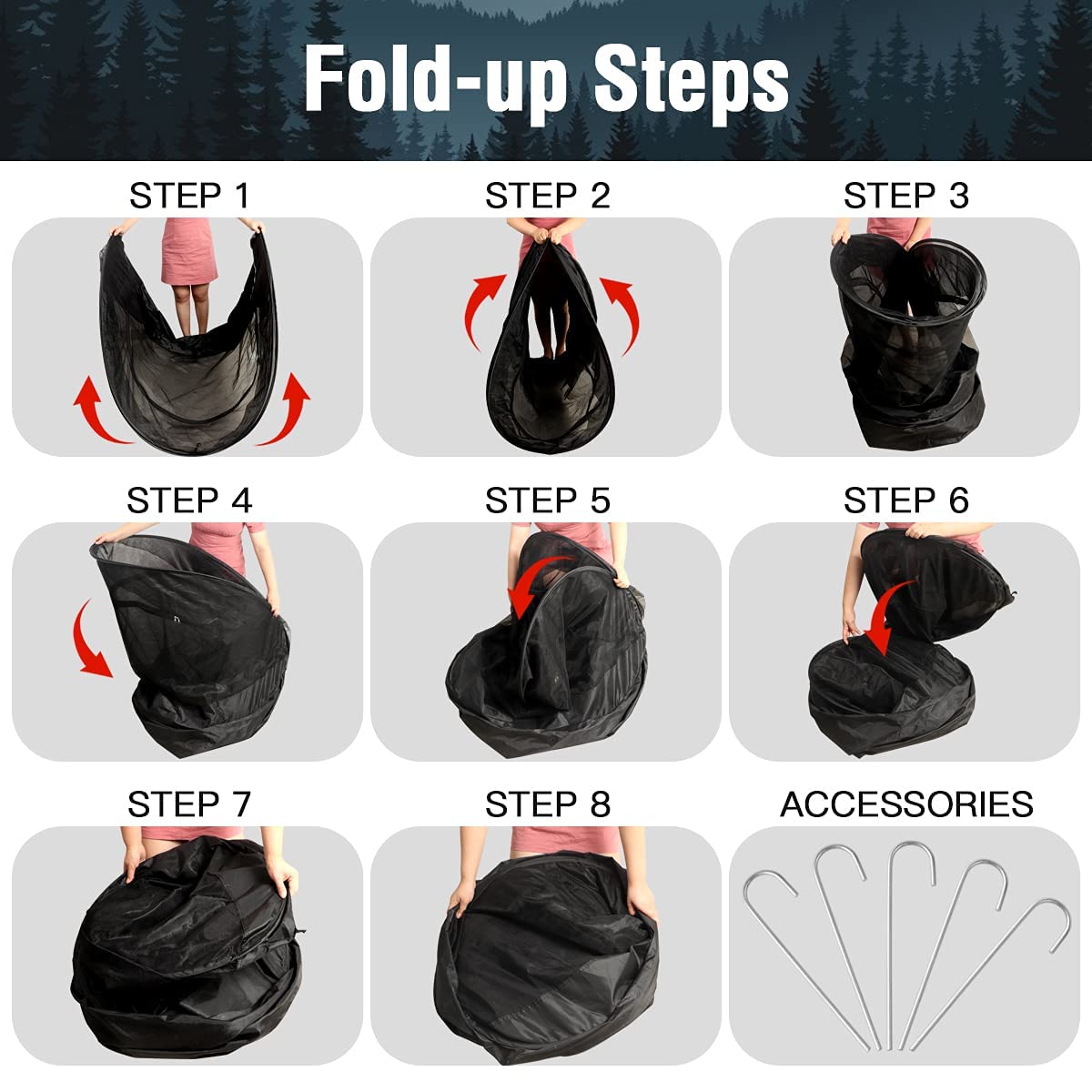 Fold-up Steps

STEP 1

STEP 2

STEP 3

STEP 4

STEP 5

STEP 6

STEP 7

STEP 8

ACCESSORIES