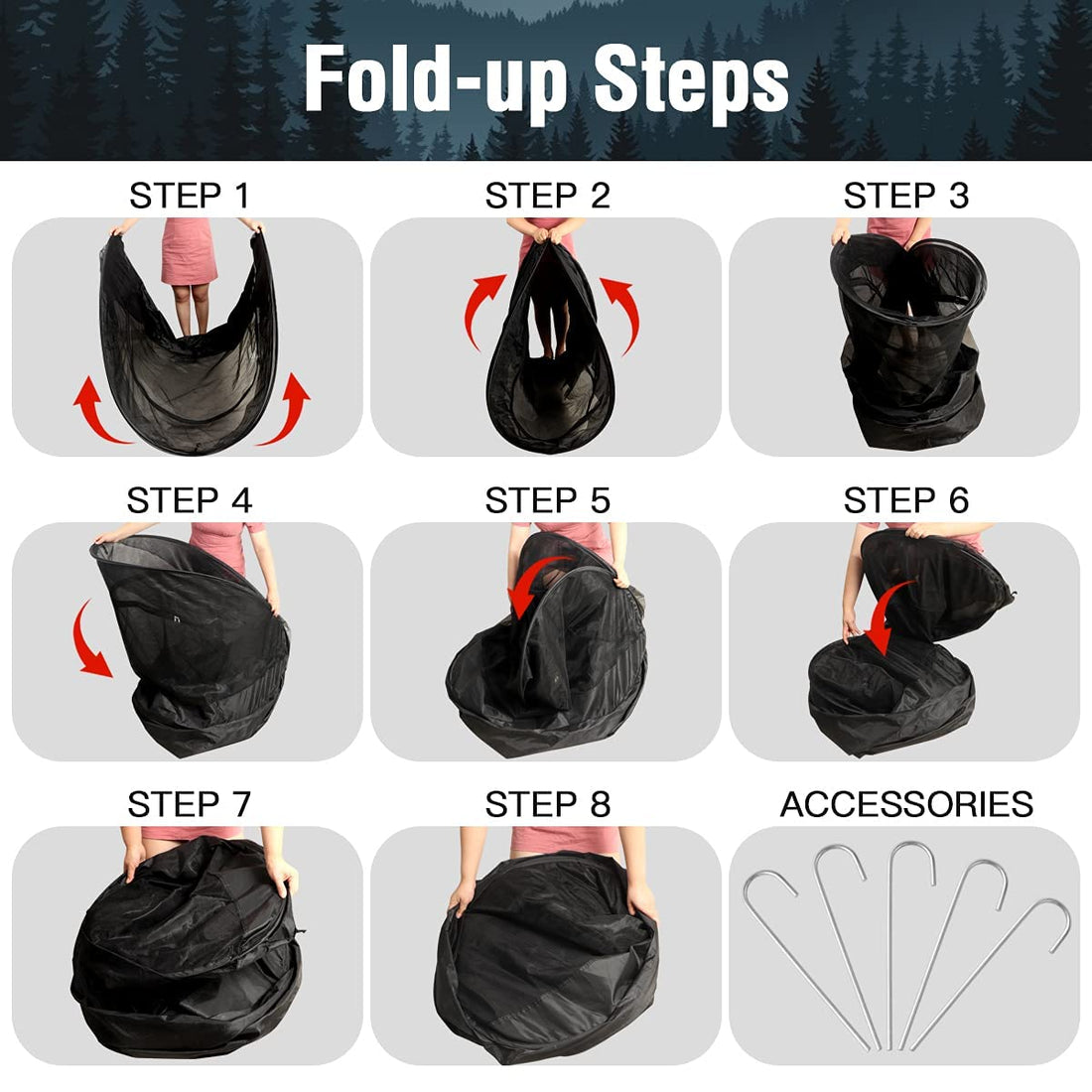 Fold-up Steps

STEP 1

STEP 2

STEP 3

STEP 4

STEP 5

STEP 6

STEP 7

STEP 8

ACCESSORIES