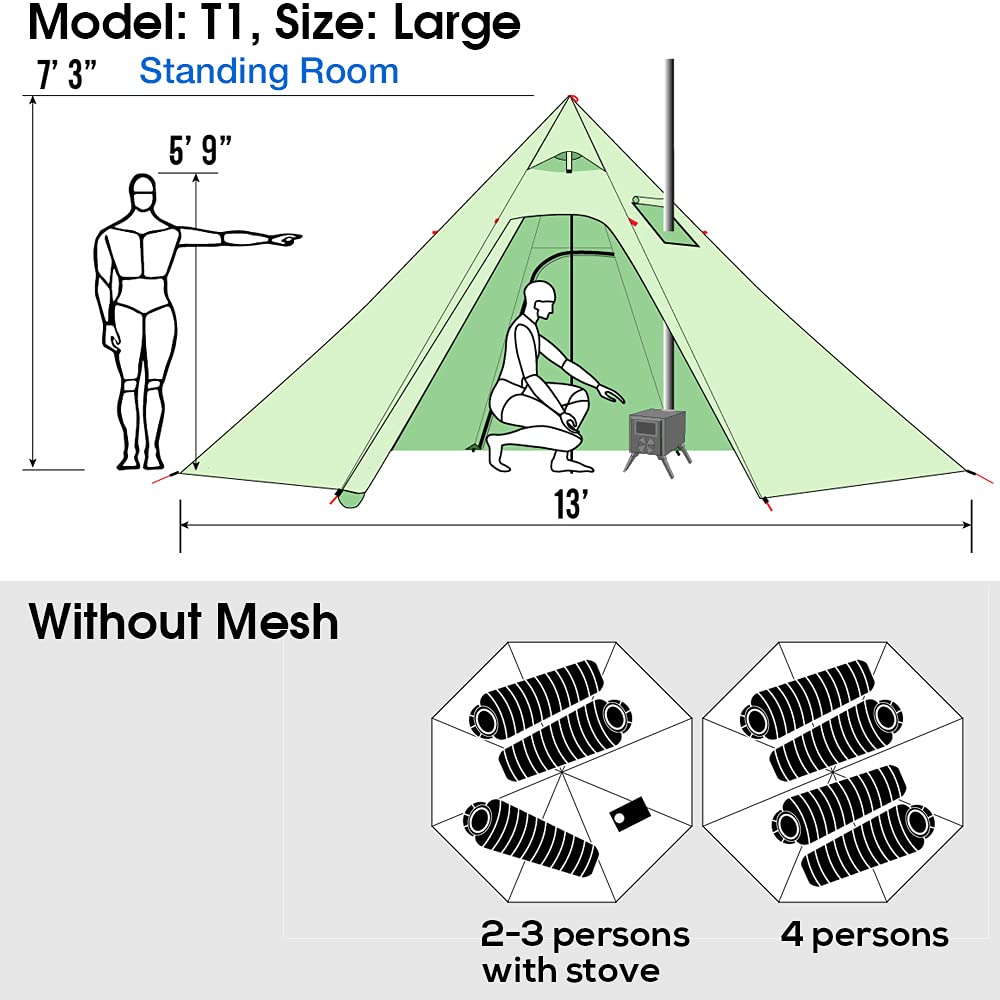 Model: T1, Size: Large

7' 3"

Standing Room

5' 9"

13'

Without Mesh

2-3 persons with stove

4 persons