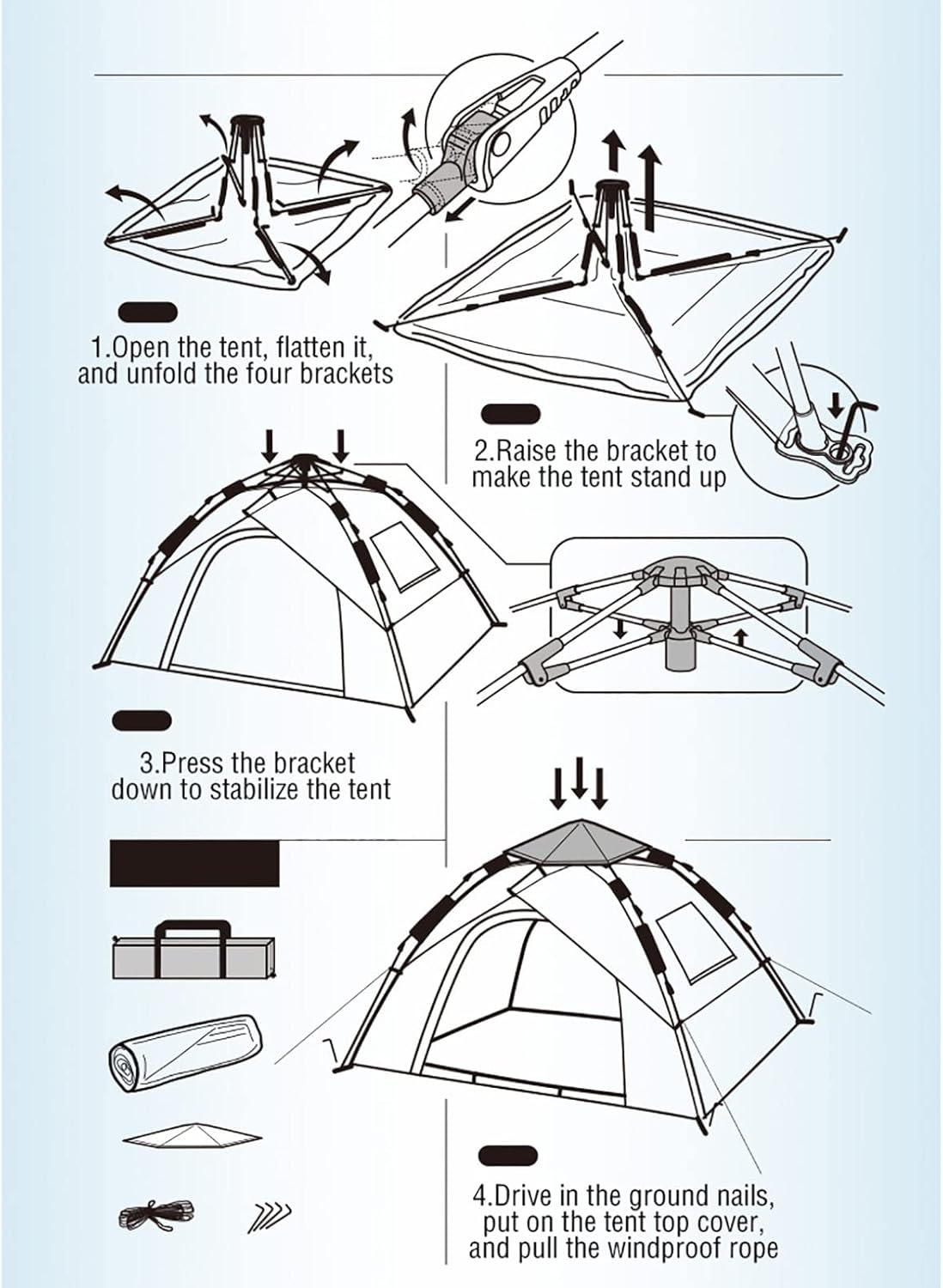 1.Open the tent, flatten it, and unfold the four brackets

2.Raise the bracket to make the tent stand up

3.Press the bracket down to stabilize the tent

4.Drive in the ground nails, put on the tent top cover, and pull the windproof rope