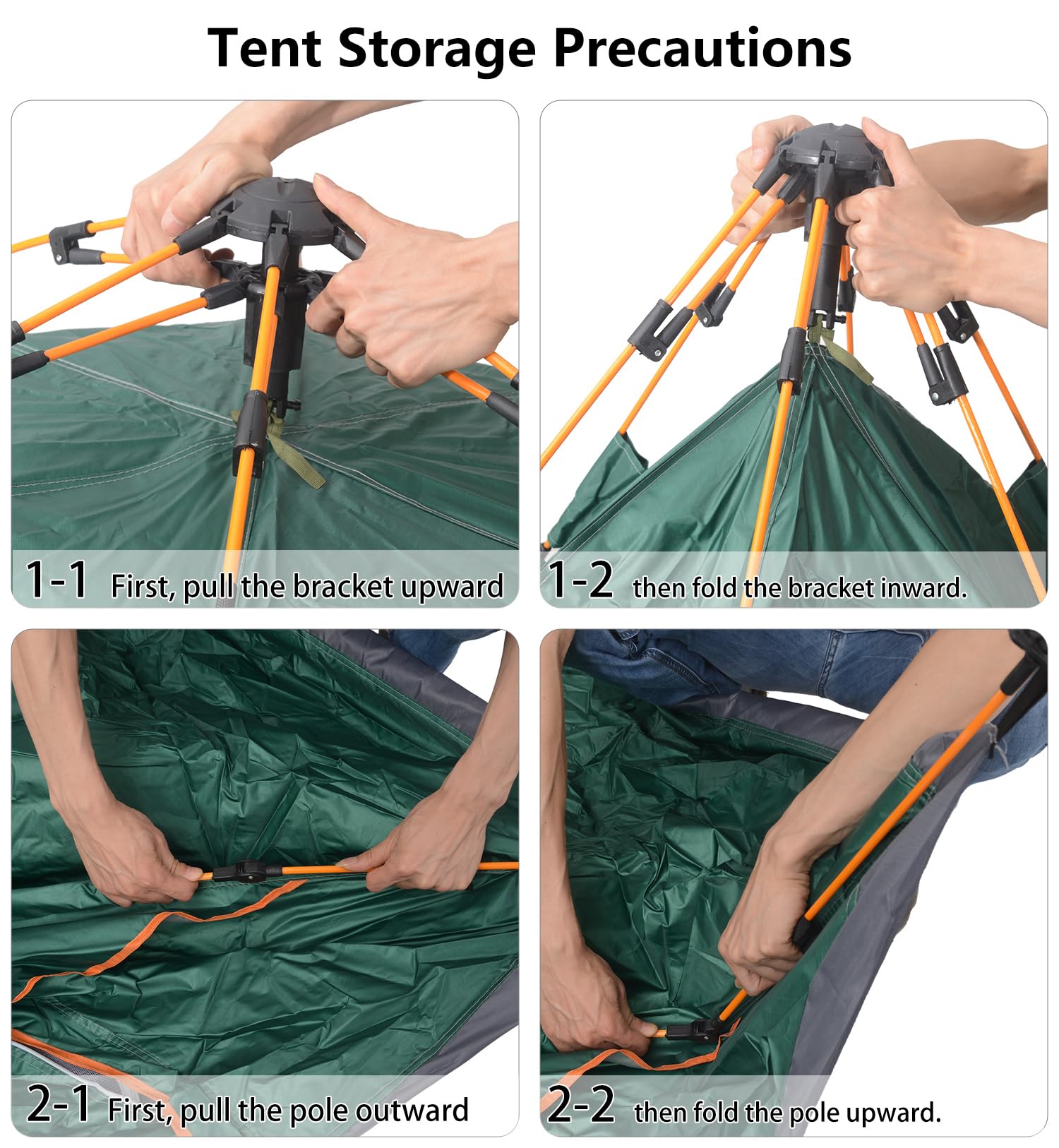 Tent Storage Precautions

1-1 First, pull the bracket upward

1-2 then fold the bracket inward.

2-1 First, pull the pole outward

2-2 then fold the pole upward.