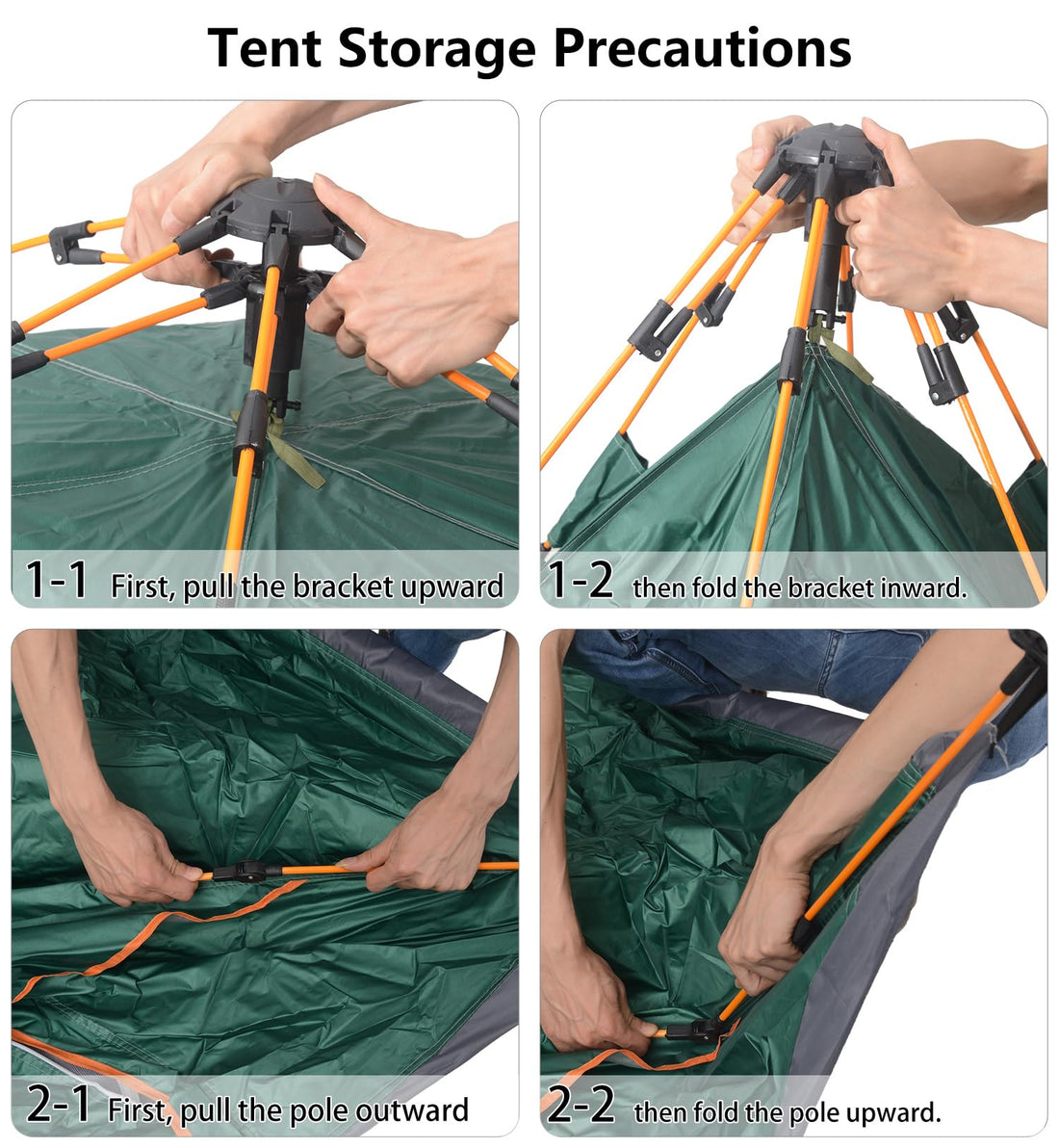 Tent Storage Precautions

1-1 First, pull the bracket upward

1-2 then fold the bracket inward.

2-1 First, pull the pole outward

2-2 then fold the pole upward.