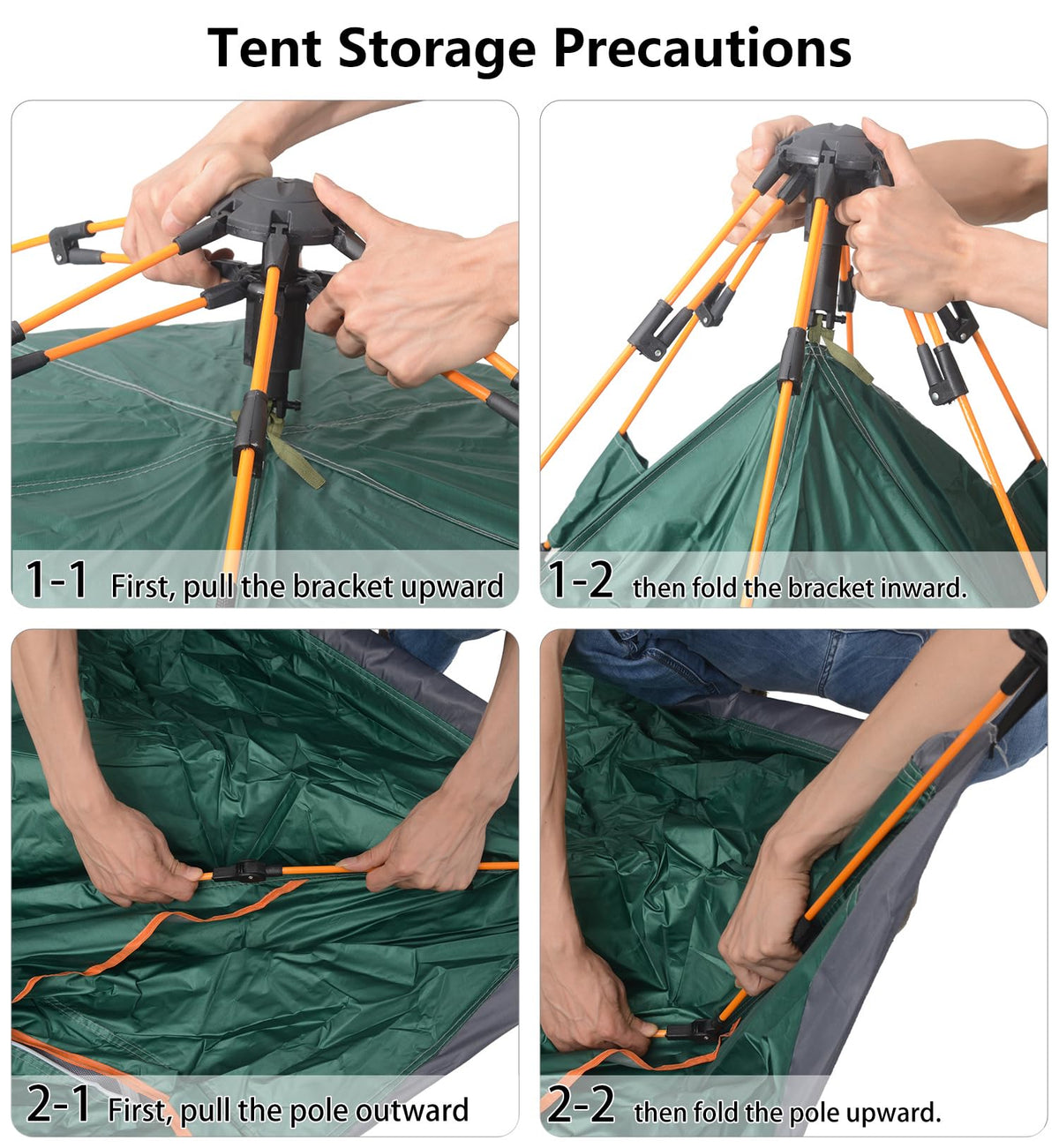 Tent Storage Precautions

1-1 First, pull the bracket upward

1-2 then fold the bracket inward.

2-1 First, pull the pole outward

2-2 then fold the pole upward.