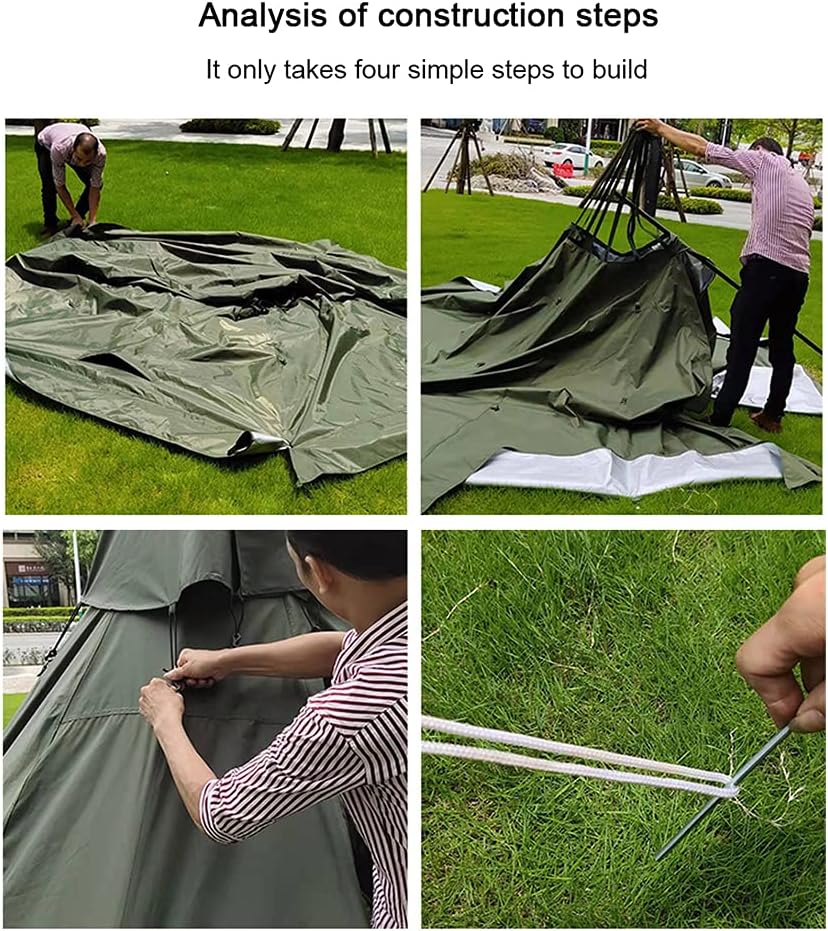 Analysis of construction steps

It only takes four simple steps to build